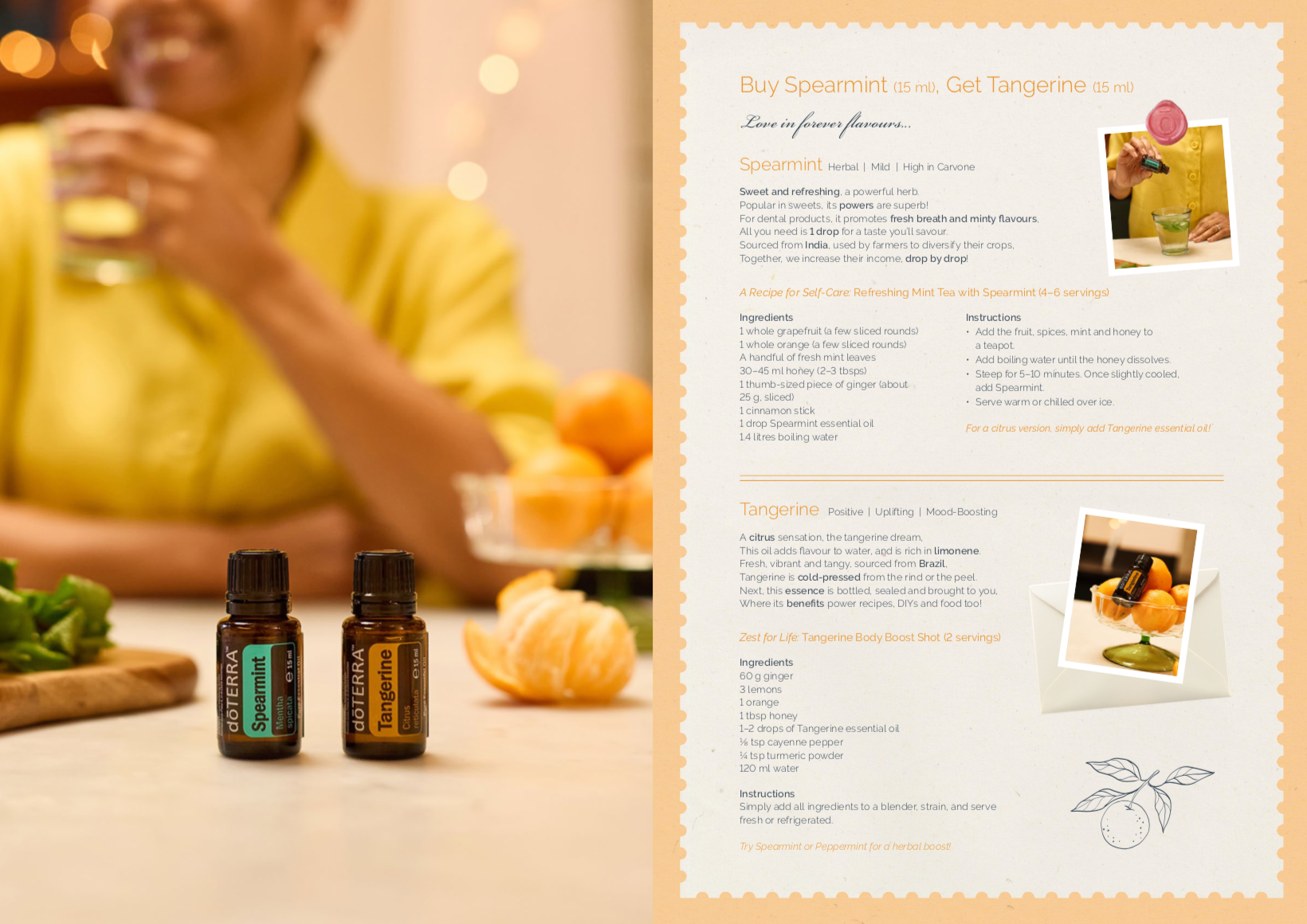 dōTERRA Spearmint Mentha spicata 15 ml

dōTERRA Tangerine Citrus reticulata 15 ml

Buy Spearmint (15 ml), Get Tangerine (15 ml)

Love in forever flavours...

Spearmint Herbal | Mild | High in Carvone

Sweet and refreshing, a powerful herb.
Popular in sweets, its powers are superb!
For dental products, it promotes fresh breath and minty flavours.
All you need is 1 drop for a taste you'll savour.
Sourced from India, used by farmers to diversify their crops,
Together, we increase their income, drop by drop!

A Recipe for Self-Care: Refreshing Mint Tea with Spearmint (4–6 servings)

Ingredients
1 whole grapefruit (a few sliced rounds)
1 whole orange (a few sliced rounds)
A handful of fresh mint leaves
30–45 ml honey (2–3 tbsps)
1 thumb-sized piece of ginger (about 25 g, sliced)
1 cinnamon stick
1 drop Spearmint essential oil
1.4 litres boiling water

Instructions
• Add the fruit, spices, mint and honey to a teapot.
• Add boiling water until the honey dissolves.
• Steep for 5–10 minutes. Once slightly cooled, add Spearmint.
• Serve warm or chilled over ice.

For a citrus version, simply add Tangerine essential oil!

Tangerine Positive | Uplifting | Mood-Boosting

A citrus sensation, the tangerine dream,
This oil adds flavour to water, and is rich in limonene.
Fresh, vibrant and tangy, sourced from Brazil,
Tangerine is cold-pressed from the rind or the peel.
Next, this essence is bottled, sealed and brought to you,
Where its benefits power recipes, DIYs and food too!

Zest for Life: Tangerine Body Boost Shot (2 servings)

Ingredients
60 g ginger
3 lemons
1 orange
1 tbsp honey
1–2 drops of Tangerine essential oil
⅛ tsp cayenne pepper
¼ tsp turmeric powder
120 ml water

Instructions
Simply add all ingredients to a blender, strain, and serve fresh or refrigerated.

Try Spearmint or Peppermint for a herbal boost!